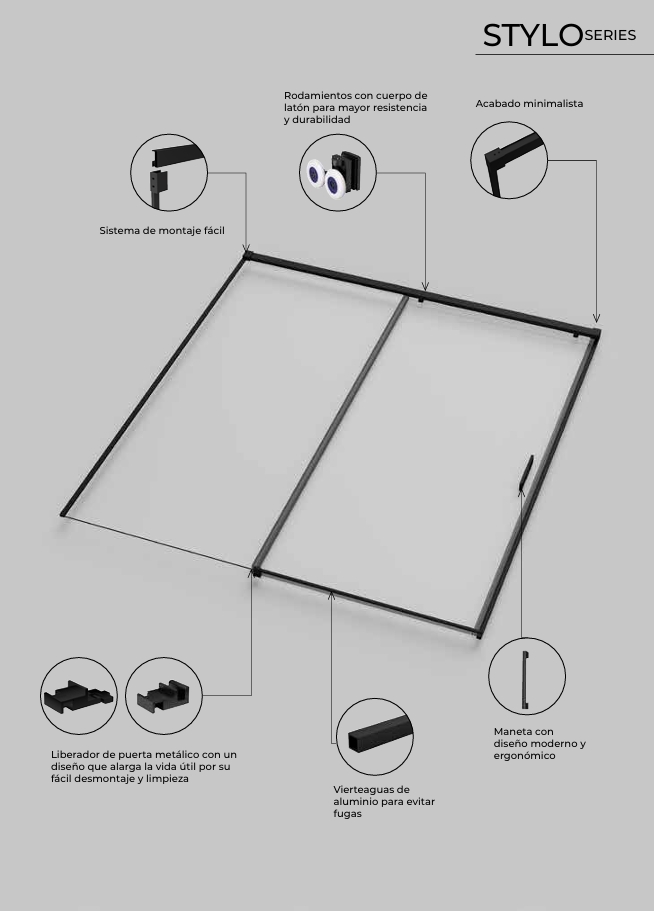 STYLO SERIES

Rodamientos con cuerpo de latón para mayor resistencia y durabilidad

Acabado minimalista

Sistema de montaje fácil

Liberador de puerta metálico con un diseño que alarga la vida útil por su fácil desmontaje y limpieza

Vierteaguas de aluminio para evitar fugas

Maneta con diseño moderno y ergonómico